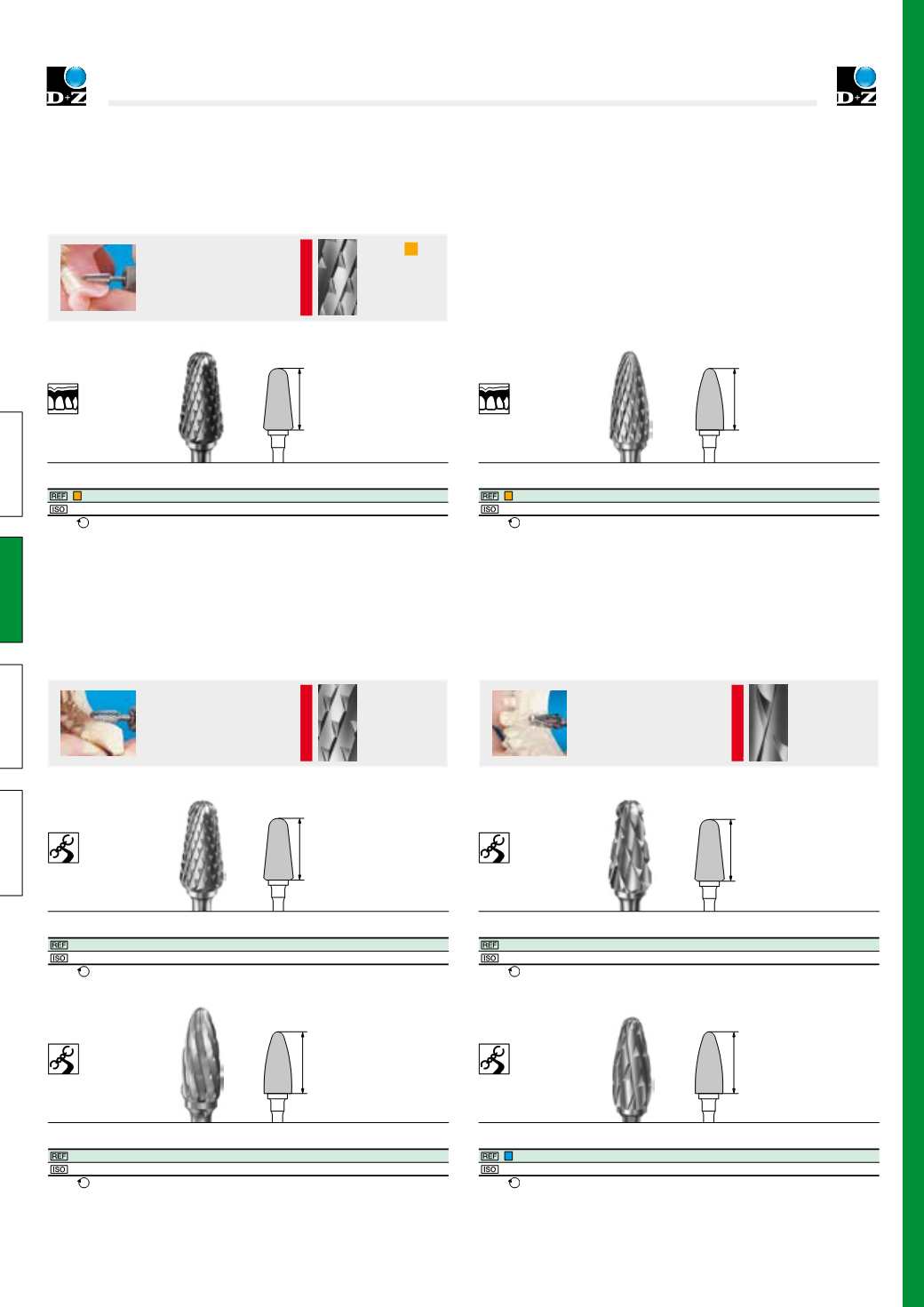 D+Z

D+Z

REF
ISO

REF
ISO

REF
ISO

REF
ISO

REF
ISO

REF
ISO