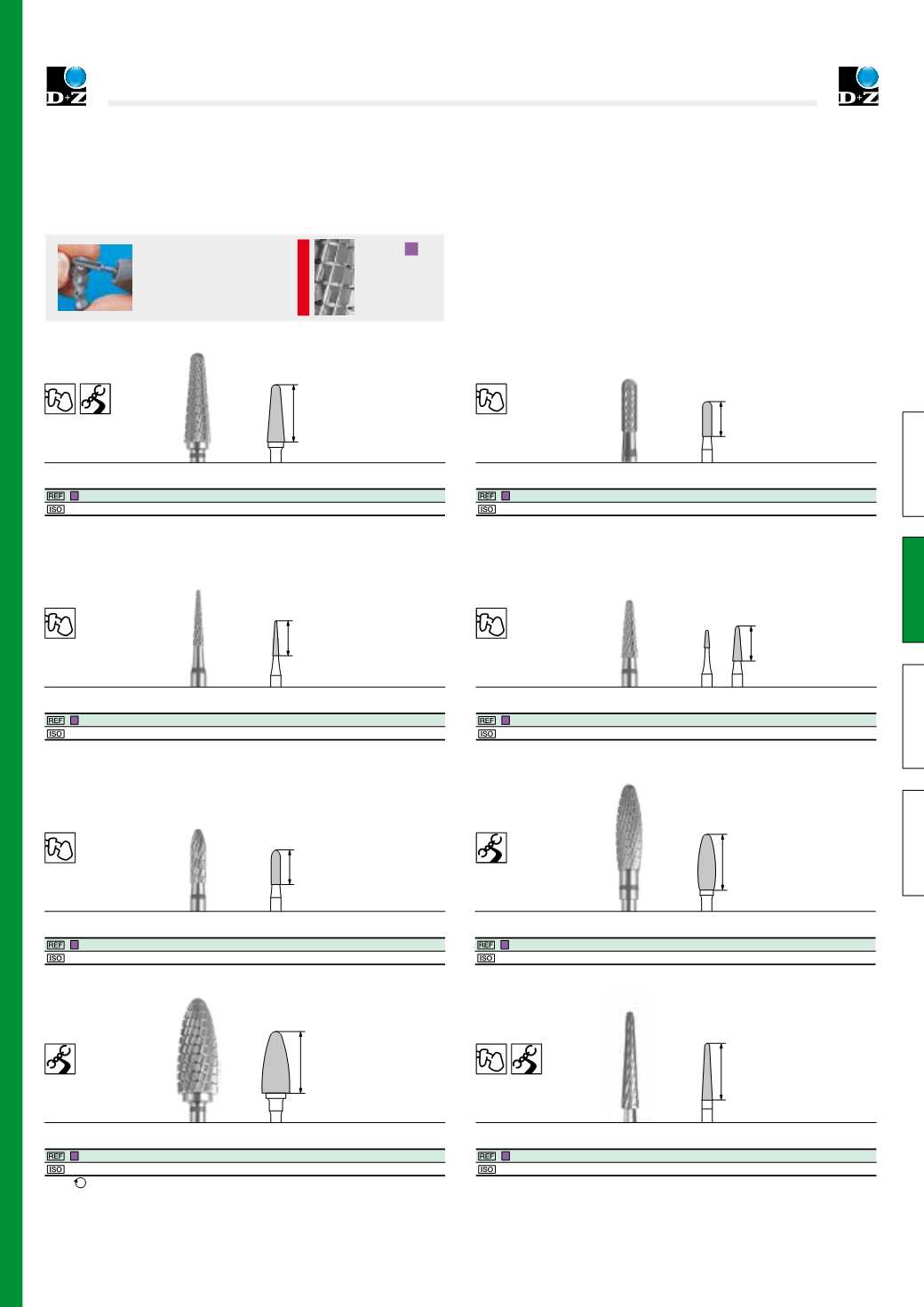 D+Z

D+Z

REF
ISO

REF
ISO

REF
ISO

REF
ISO

REF
ISO

REF
ISO

REF
ISO

REF
ISO