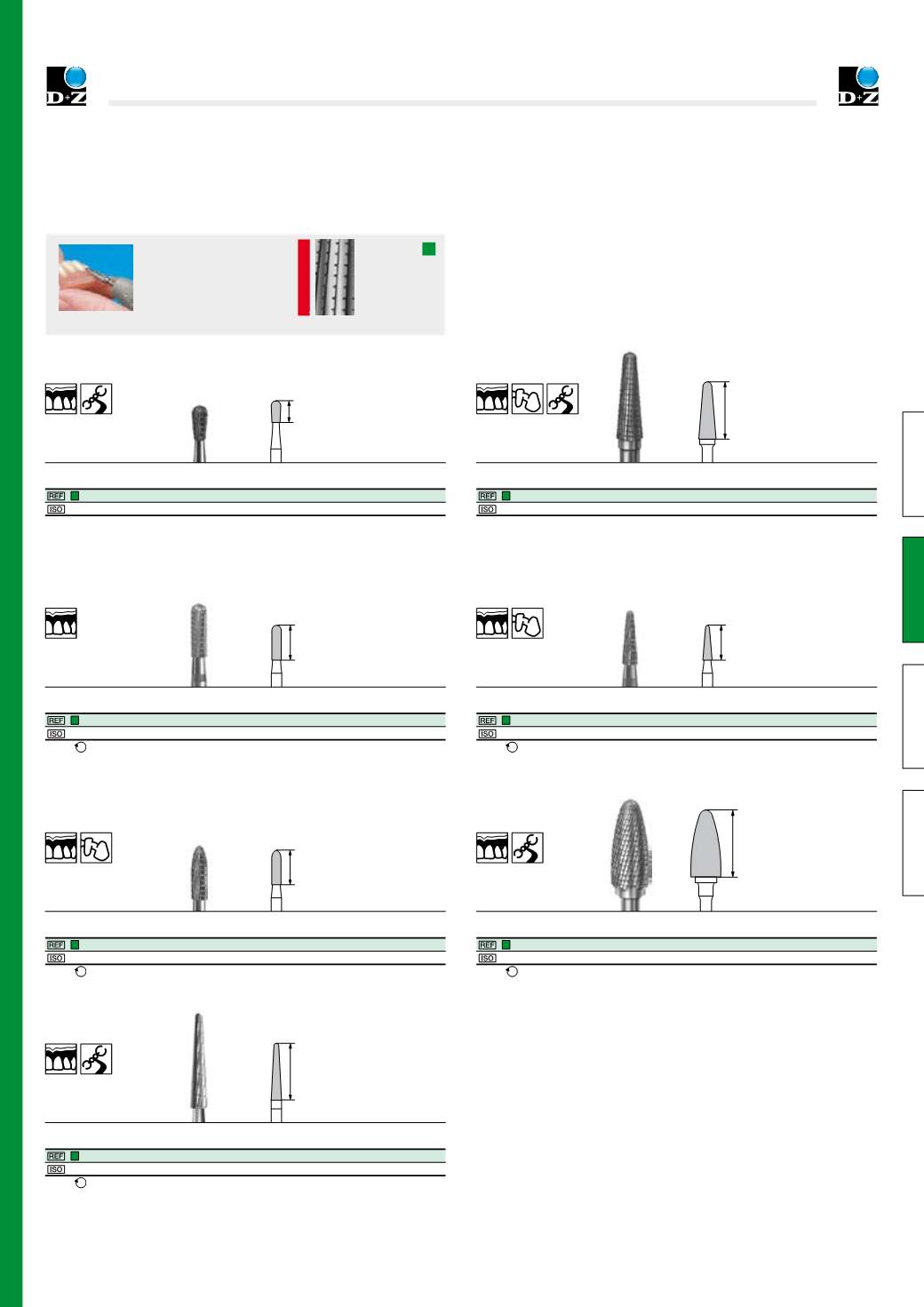 D+Z

D+Z

REF
ISO

REF
ISO

REF
ISO

REF
ISO

REF
ISO

REF
ISO

REF
ISO